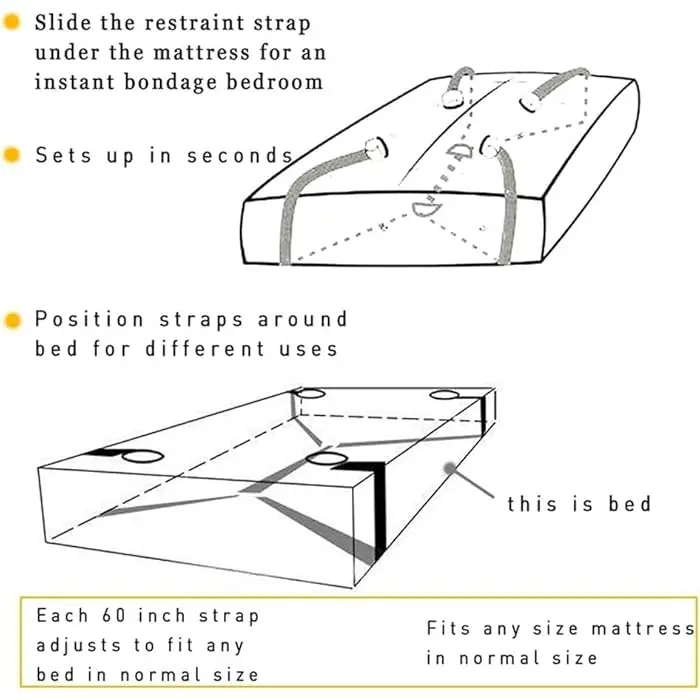 Slide the restraint strap under the mattress for an instant bondage bedroom

Sets up in seconds

Position straps around bed for different uses

this is bed

Each 60 inch strap adjusts to fit any bed in normal size

Fits any size mattress in normal size